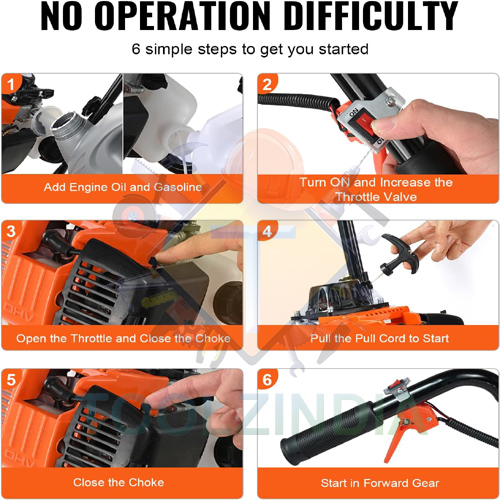 NO OPERATION DIFFICULTY

6 simple steps to get you started

1
Add Engine Oil and Gasoline

2
ON
Turn ON and Increase the Throttle Valve

3
OHV
Open the Throttle and Close the Choke

4
Pull the Pull Cord to Start

5
OHV
Close the Choke

6
Start in Forward Gear

TOOLZINDIA